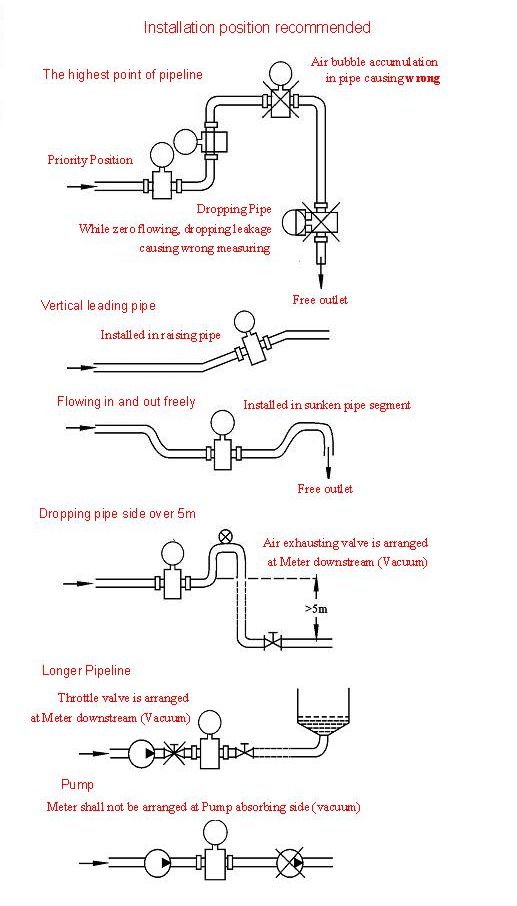 Installation position recommended

The highest point of pipeline

Air bubble accumulation in pipe causing wrong

Priority Position

Dropping Pipe
While zero flowing, dropping leakage causing wrong measuring

Free outlet

Vertical leading pipe

Installed in raising pipe

Flowing in and out freely

Installed in sunken pipe segment

Free outlet

Dropping pipe side over 5m

Air exhausting valve is arranged at Meter downstream (Vacuum)

>5m

Longer Pipeline

Throttle valve is arranged at Meter downstream (Vacuum)

Pump

Meter shall not be arranged at Pump absorbing side (vacuum)