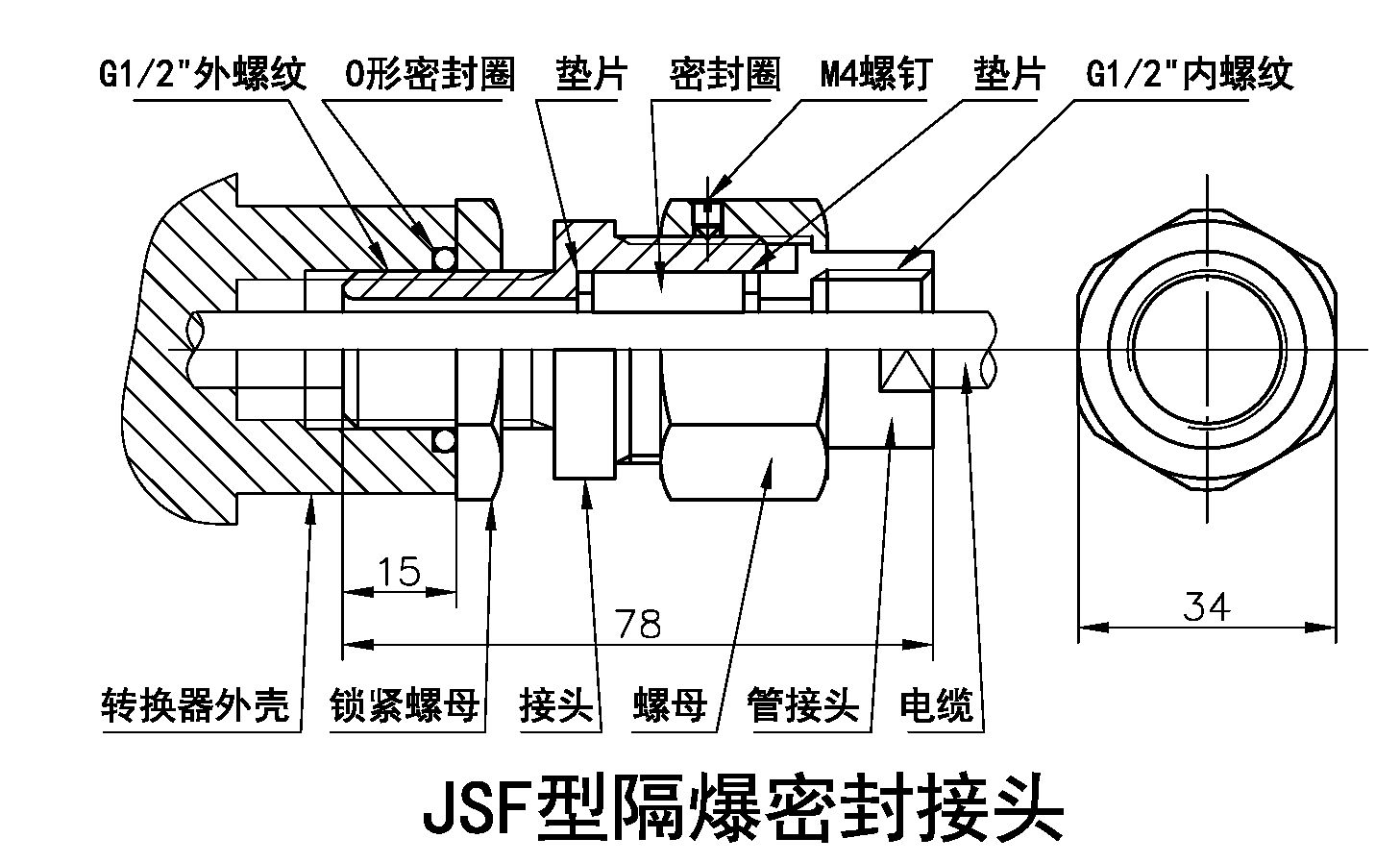 G1/2"外螺纹 O形密封圈 垫片 密封圈 M4螺钉 垫片 G1/2"内螺纹

15

78

34

转换器外壳 锁紧螺母 接头 螺母 管接头 电缆

JSF型隔爆密封接头